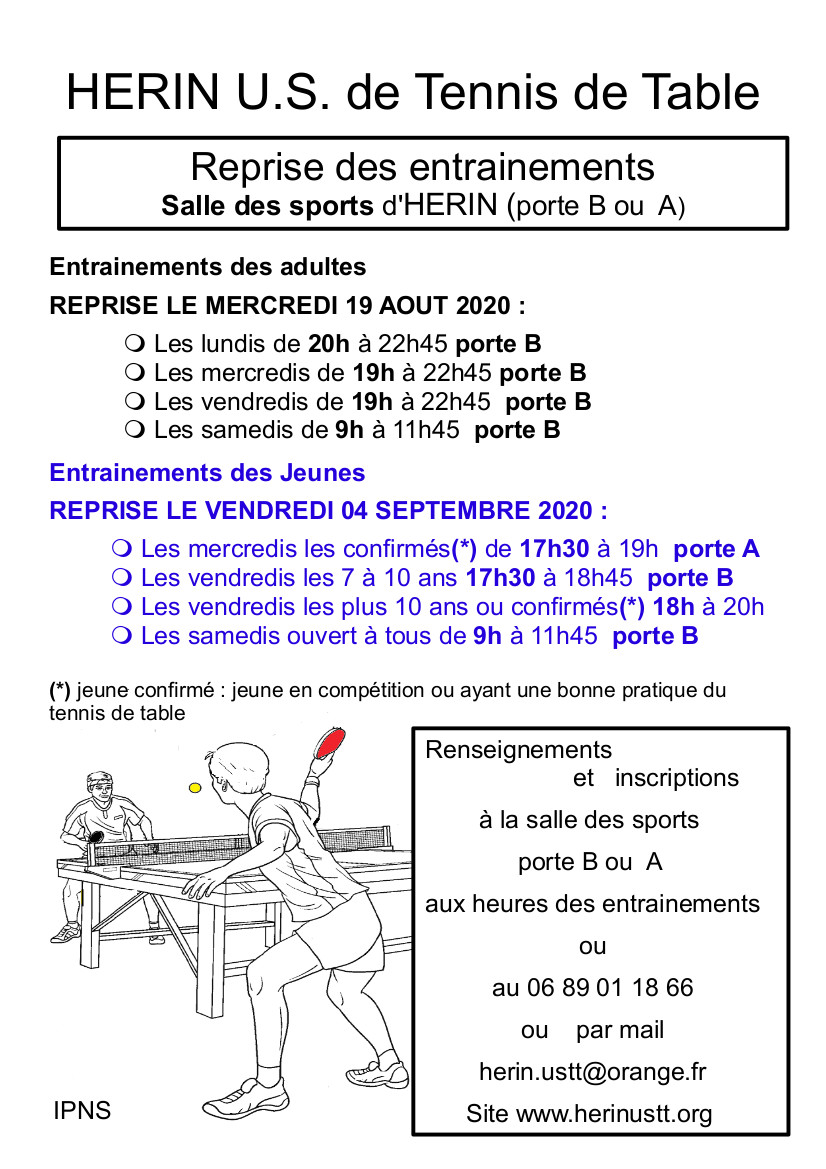 HERIN U.S. de Tennis de Table

Reprise des entrainements
Salle des sports d'HERIN (porte B ou A)

Entrainements des adultes

REPRISE LE MERCREDI 19 AOUT 2020 :

❍ Les lundis de 20h à 22h45 porte B
❍ Les mercredis de 19h à 22h45 porte B
❍ Les vendredis de 19h à 22h45 porte B
❍ Les samedis de 9h à 11h45 porte B

Entrainements des Jeunes

REPRISE LE VENDREDI 04 SEPTEMBRE 2020 :

❍ Les mercredis les confirmés(*) de 17h30 à 19h porte A
❍ Les vendredis les 7 à 10 ans 17h30 à 18h45 porte B
❍ Les vendredis les plus 10 ans ou confirmés(*) 18h à 20h
❍ Les samedis ouvert à tous de 9h à 11h45 porte B

(*) jeune confirmé : jeune en compétition ou ayant une bonne pratique du tennis de table

Renseignements et inscriptions
à la salle des sports
porte B ou A
aux heures des entrainements
ou
au 06 89 01 18 66
ou par mail
herin.ustt@orange.fr
Site www.herinustt.org

IPNS